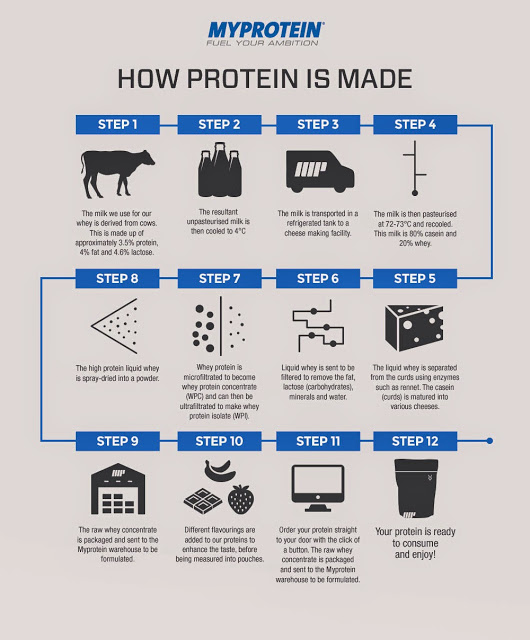 MYPROTEIN
FUEL YOUR AMBITION

HOW PROTEIN IS MADE

STEP 1

The milk we use for our whey is derived from cows. This is made up of approximately 3.5% protein, 4% fat and 4.6% lactose.

STEP 2

The resultant unpasteurised milk is then cooled to 4°C

STEP 3

The milk is transported in a refrigerated tank to a cheese making facility.

STEP 4

The milk is then pasteurised at 72-73°C and recooled. This milk is 80% casein and 20% whey.

STEP 5

The liquid whey is separated from the curds using enzymes such as rennet. The casein (curds) is matured into various cheeses.

STEP 6

Liquid whey is sent to be filtered to remove the fat, lactose (carbohydrates), minerals and water.

STEP 7

Whey protein is microfiltrated to become whey protein concentrate (WPC) and can then be ultrafiltrated to make whey protein isolate (WPI).

STEP 8

The high protein liquid whey is spray-dried into a powder.

STEP 9

The raw whey concentrate is packaged and sent to the Myprotein warehouse to be formulated.

STEP 10

Different flavourings are added to our proteins to enhance the taste, before being measured into pouches.

STEP 11

Order your protein straight to your door with the click of a button. The raw whey concentrate is packaged and sent to the Myprotein warehouse to be formulated.

STEP 12

Your protein is ready to consume and enjoy!